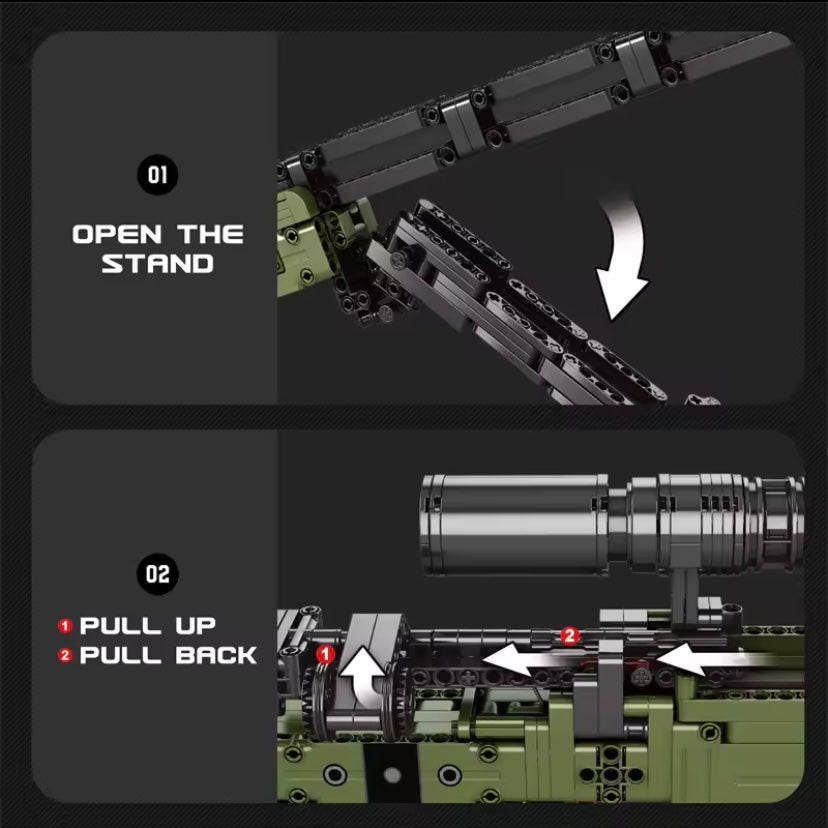 01

OPEN THE STAND

02

1 PULL UP
2 PULL BACK

1

2